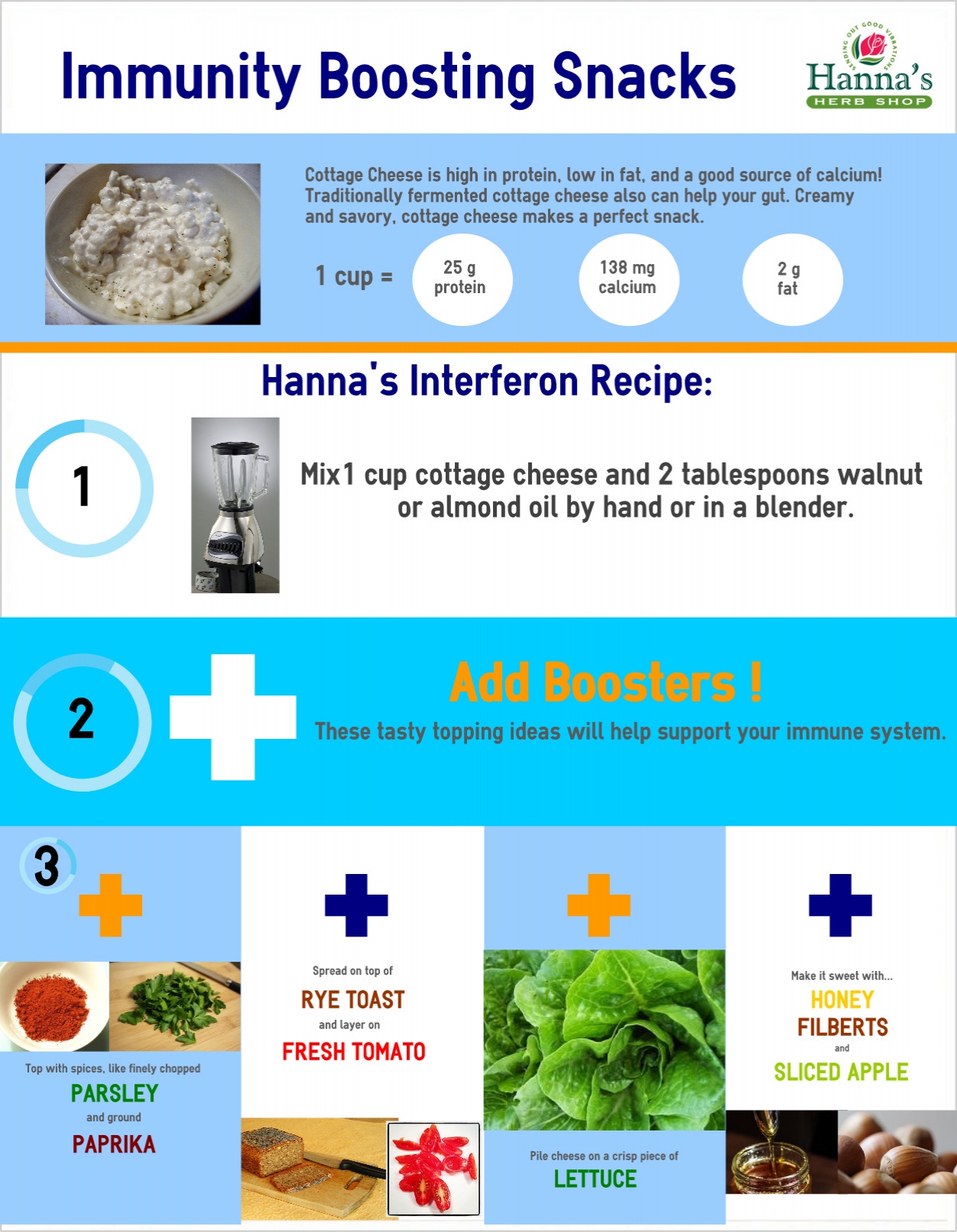 Immunity Boosting Snacks

SENDING OUT GOOD VIBRATIONS
Hanna's
HERB SHOP

Cottage Cheese is high in protein, low in fat, and a good source of calcium! Traditionally fermented cottage cheese also can help your gut. Creamy and savory, cottage cheese makes a perfect snack.

1 cup = 25 g protein 138 mg calcium 2 g fat

Hanna's Interferon Recipe:

1

Mix1 cup cottage cheese and 2 tablespoons walnut or almond oil by hand or in a blender.

2

Add Boosters !

These tasty topping ideas will help support your immune system.

3

Top with spices, like finely chopped
PARSLEY
and ground
PAPRIKA

Spread on top of
RYE TOAST
and layer on
FRESH TOMATO

Pile cheese on a crisp piece of
LETTUCE

Make it sweet with...
HONEY
FILBERTS
and
SLICED APPLE